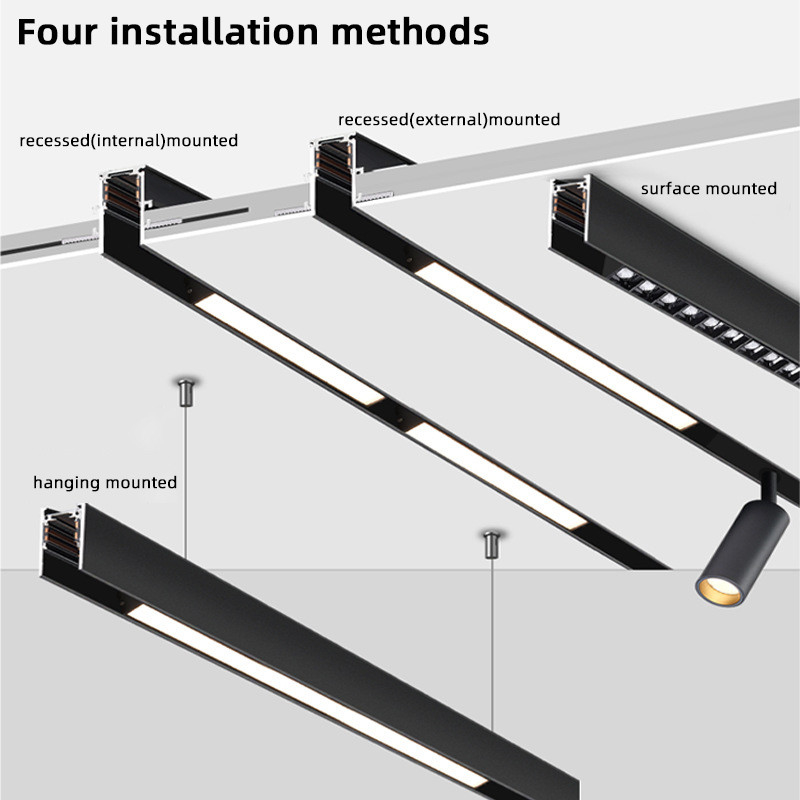 Four installation methods

recessed(internal)mounted

recessed(external)mounted

surface mounted

hanging mounted